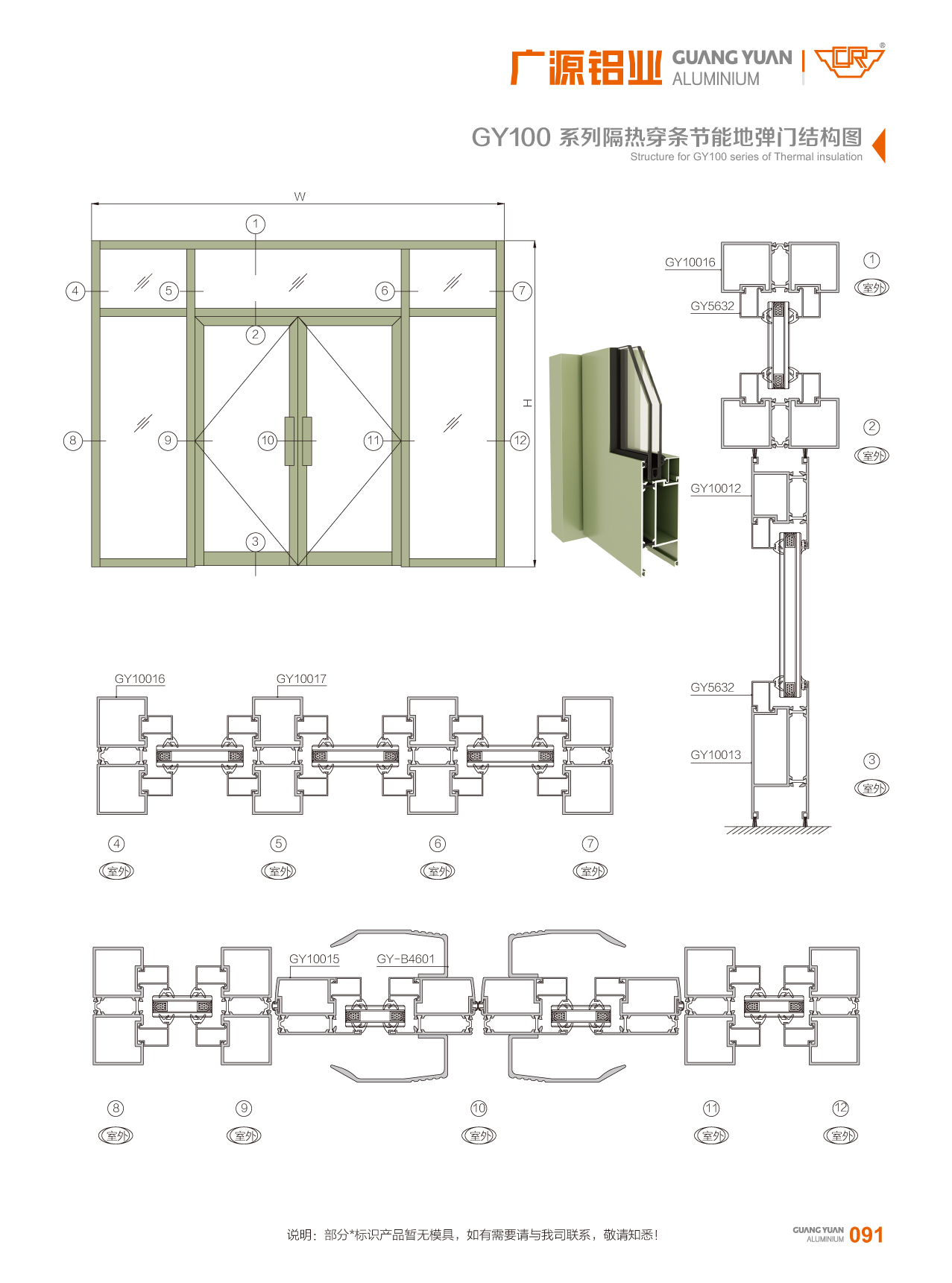 广源铝业 GUANG YUAN ALUMINIUM

GY100 系列隔热穿条节能地弹门结构图
Structure for GY100 series of Thermal insulation

W
H
1 2 3 4 5 6 7 8 9 10 11 12

GY10016
GY5632
GY10012
GY5632
GY10013
1 室外
2 室外
3 室外

GY10016
GY10017
4 室外
5 室外
6 室外
7 室外

GY10015
GY-B4601
8 室外
9 室外
10 室外
11 室外
12 室外

说明：部分*标识产品暂无模具，如有需要请与我司联系，敬请知悉！

GUANG YUAN ALUMINIUM 091