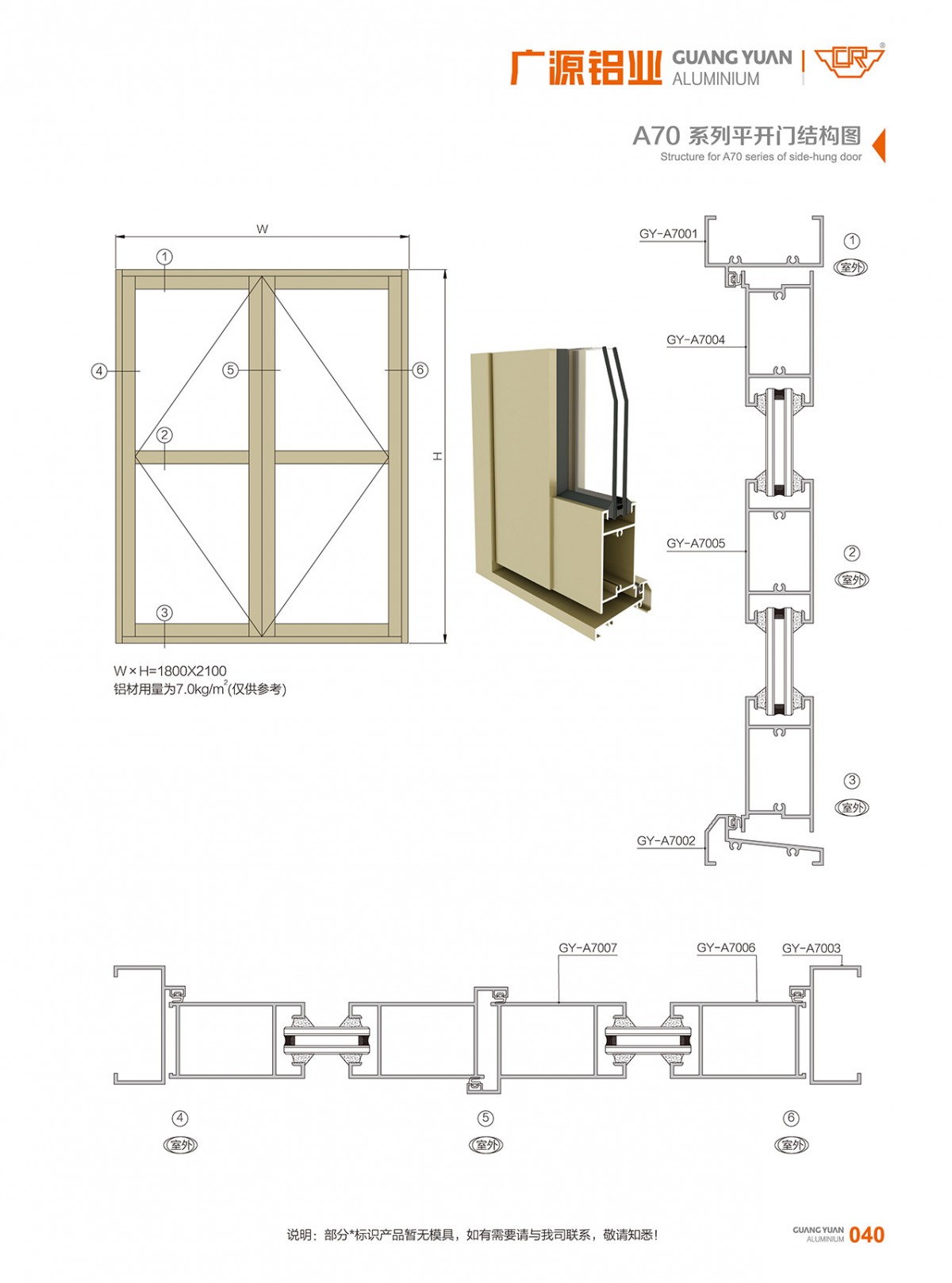 广源铝业 GUANG YUAN ALUMINIUM

A70 系列平开门结构图
Structure for A70 series of side-hung door

W
①
④
⑤
⑥
②
③
H

W×H=1800X2100
铝材用量为7.0kg/m$^2$(仅供参考)

GY-A7001
①
室外
GY-A7004
GY-A7005
②
室外
③
室外
GY-A7002

GY-A7007
GY-A7006
GY-A7003
④
室外
⑤
室外
⑥
室外

说明：部分*标识产品暂无模具，如有需要请与我司联系，敬请知悉！

GUANG YUAN ALUMINIUM 040